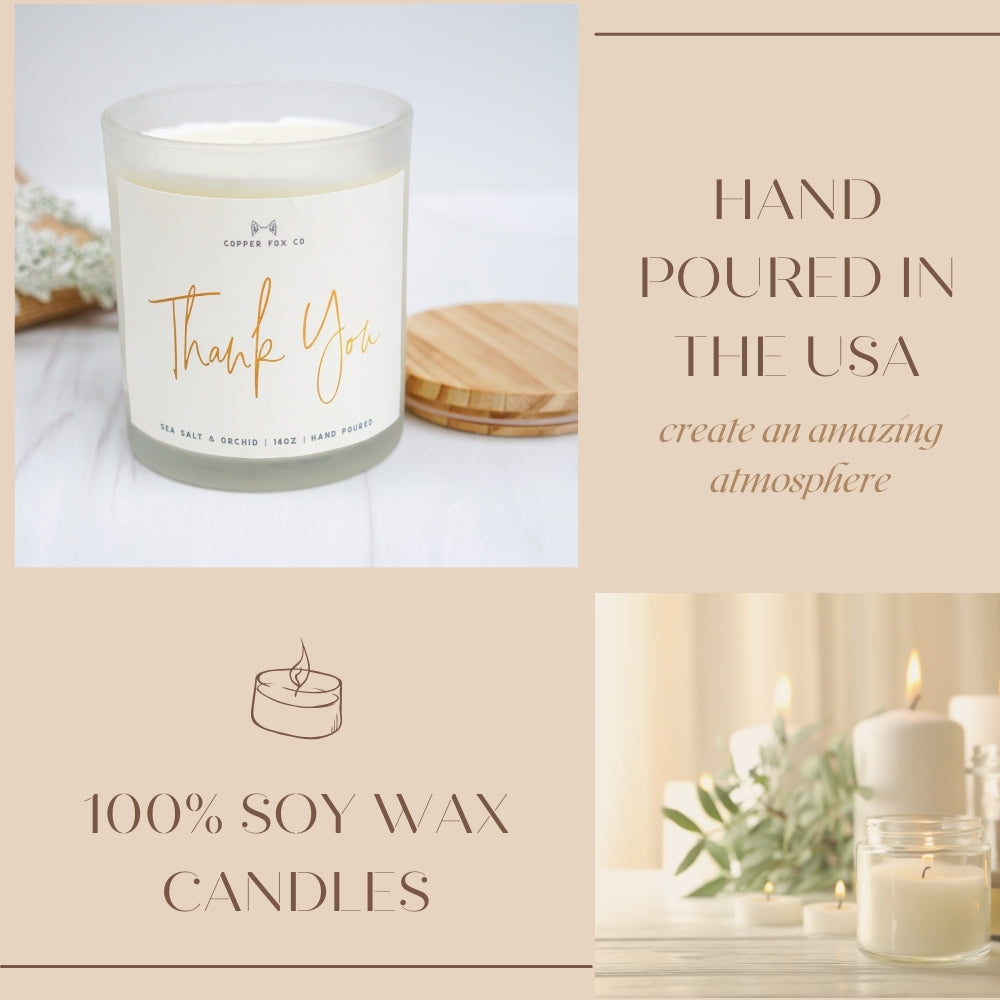 COPPER FOX CO

Thank You

SEA SALT & ORCHID | 14OZ | HAND POURED

HAND POURED IN THE USA

create an amazing atmosphere

100% SOY WAX CANDLES